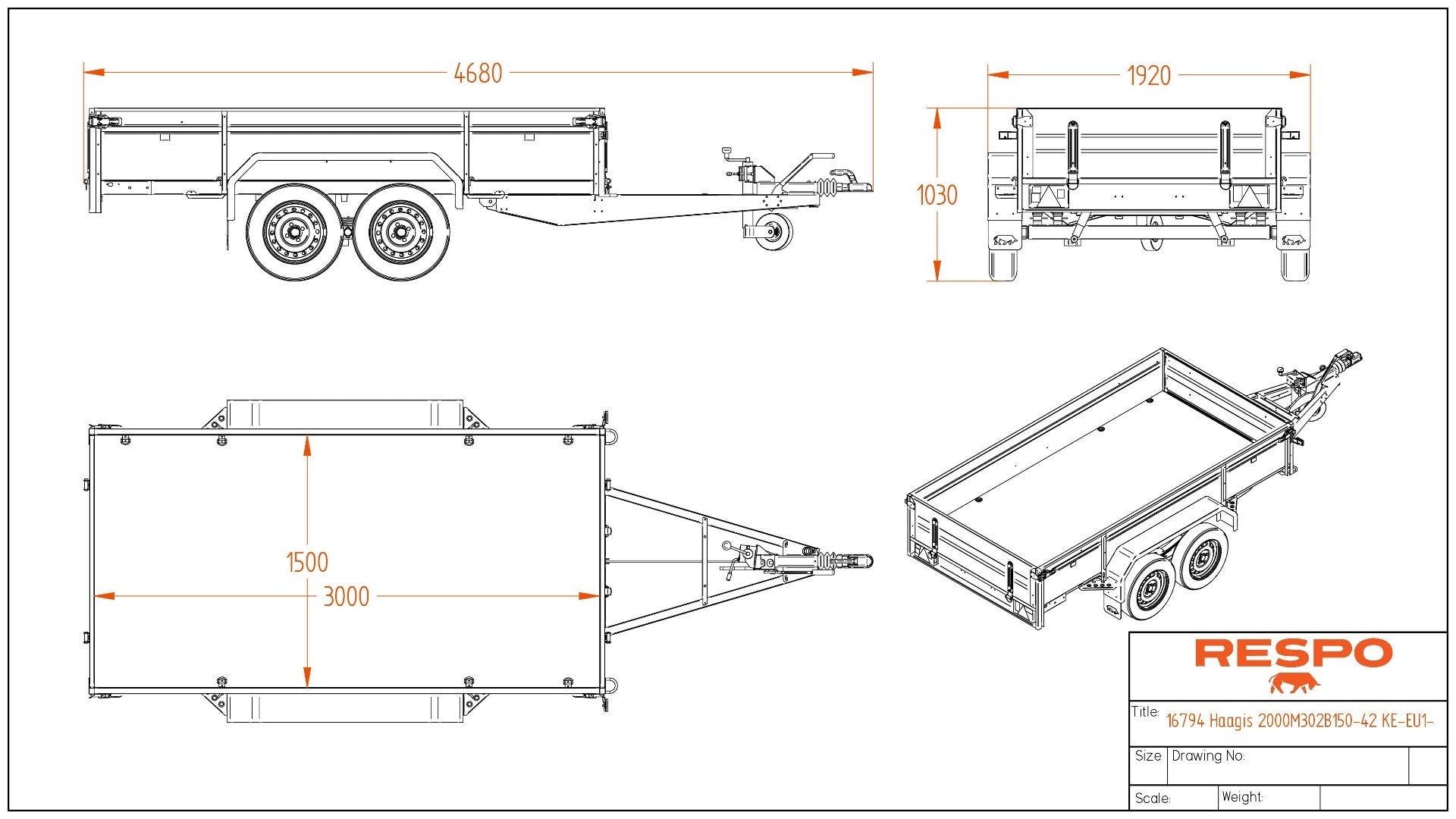 4680

1920

1030

1500

3000

RESPO

Title: 16794 Haagis 2000M302B150-42 KE-EU1-

Size Drawing No:

Scale: Weight: